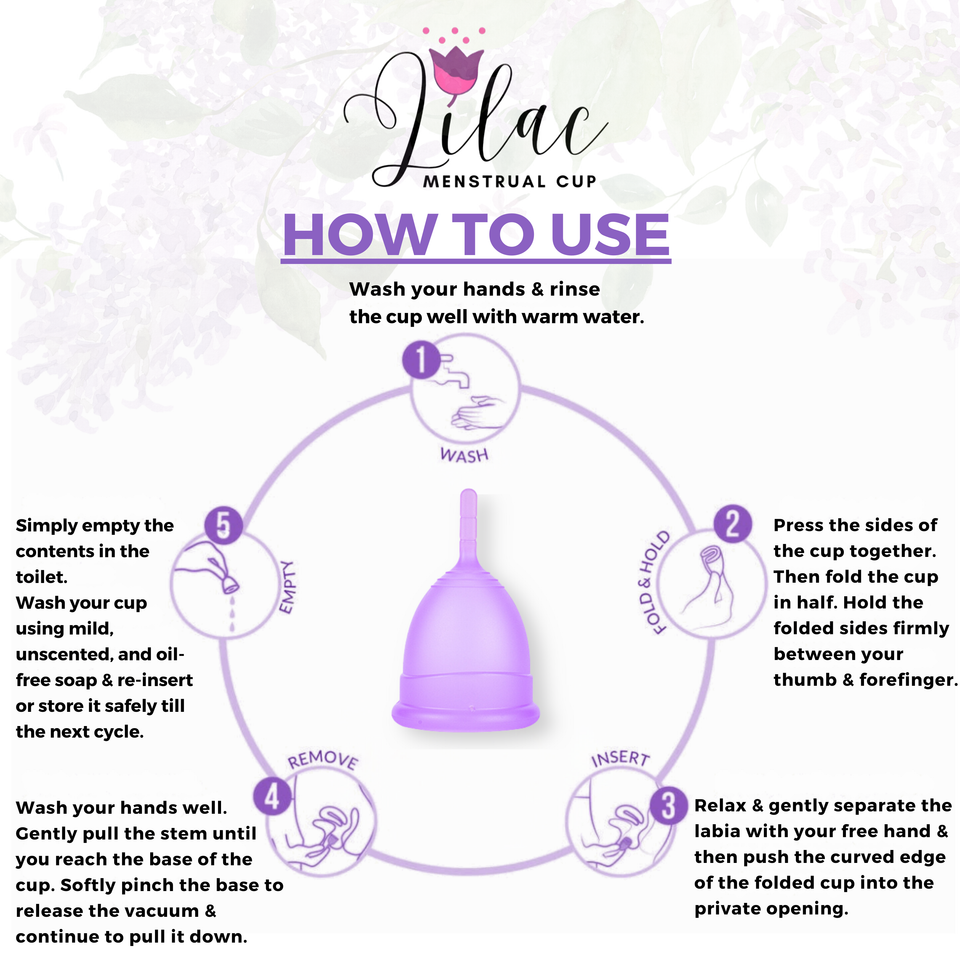 Lilac
MENSTRUAL CUP

HOW TO USE

Wash your hands & rinse the cup well with warm water.

1
WASH

2
FOLD & HOLD

Press the sides of the cup together. Then fold the cup in half. Hold the folded sides firmly between your thumb & forefinger.

3
INSERT

Relax & gently separate the labia with your free hand & then push the curved edge of the folded cup into the private opening.

4
REMOVE

Wash your hands well. Gently pull the stem until you reach the base of the cup. Softly pinch the base to release the vacuum & continue to pull it down.

5
EMPTY

Simply empty the contents in the toilet.
Wash your cup using mild, unscented, and oil-free soap & re-insert or store it safely till the next cycle.